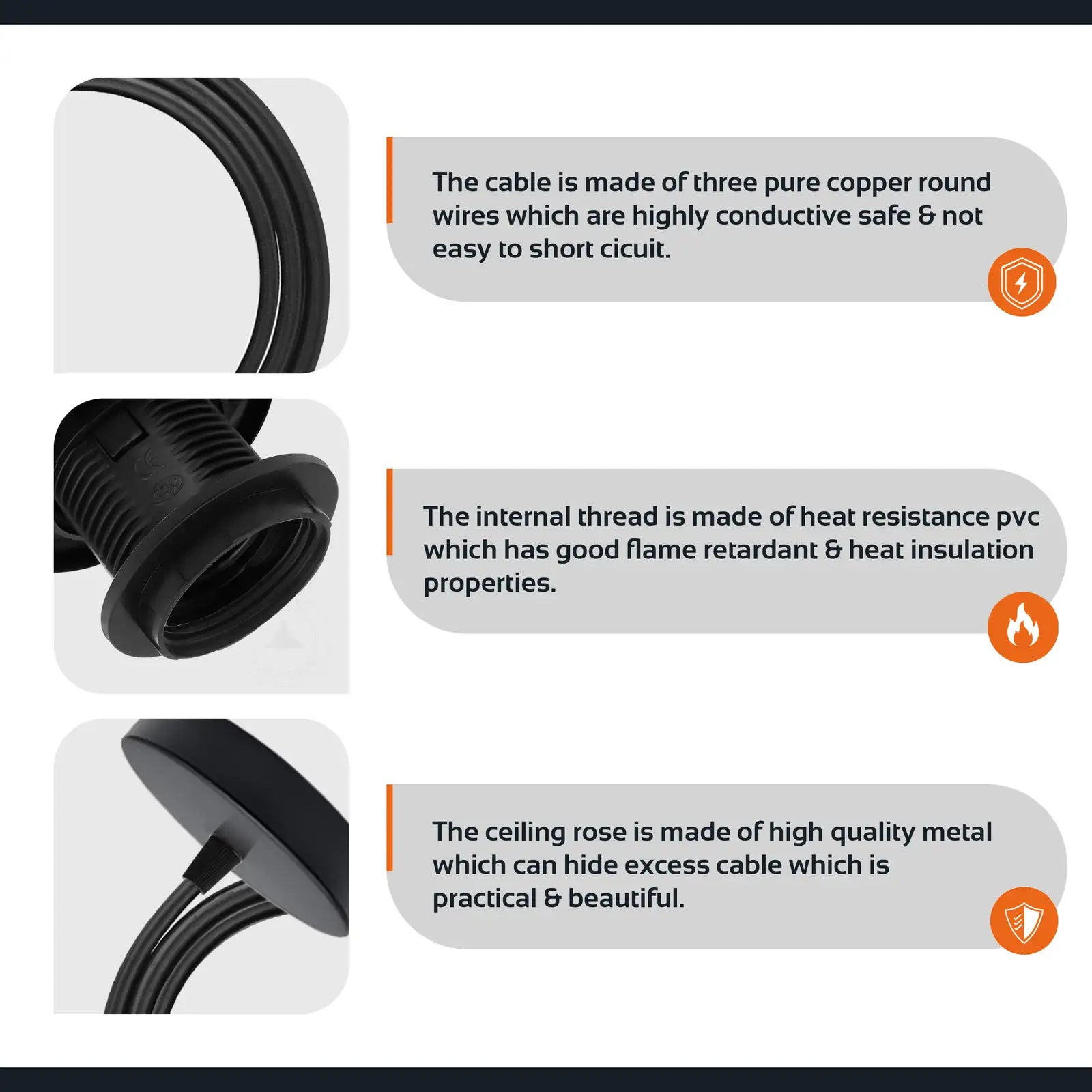 The cable is made of three pure copper round wires which are highly conductive safe & not easy to short cicuit.

The internal thread is made of heat resistance pvc which has good flame retardant & heat insulation properties.

The ceiling rose is made of high quality metal which can hide excess cable which is practical & beautiful.